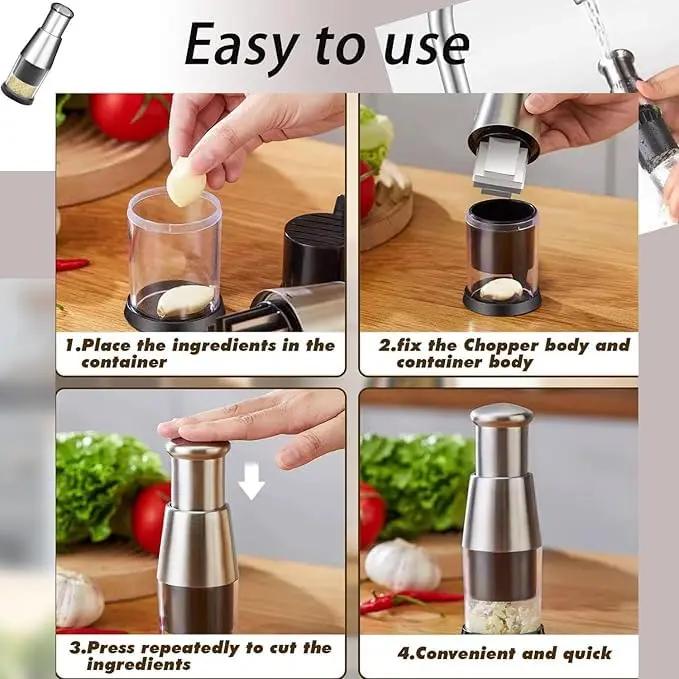 Easy to use

1.Place the ingredients in the container

2.fix the Chopper body and container body

3.Press repeatedly to cut the ingredients

4.Convenient and quick